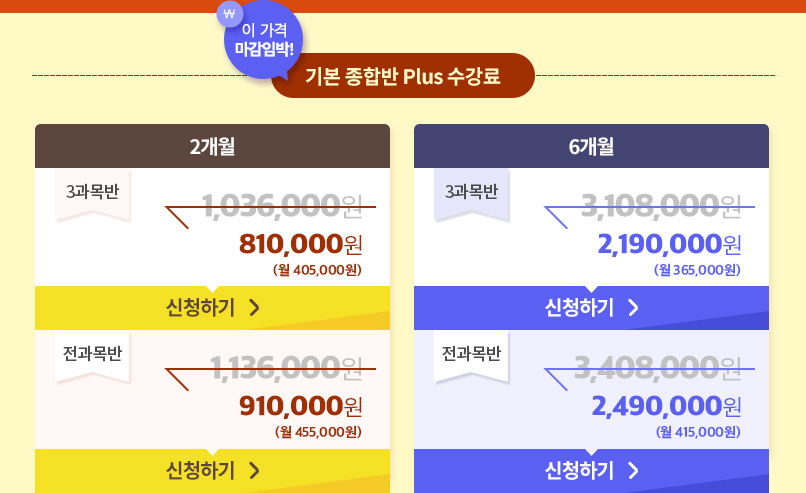 ₩
이 가격
마감임박!

기본 종합반 Plus 수강료

2개월

3과목반

1,036,000원

810,000원
(월 405,000원)

신청하기 >

전과목반

1,136,000원

910,000원
(월 455,000원)

신청하기 >

6개월

3과목반

3,108,000원

2,190,000원
(월 365,000원)

신청하기 >

전과목반

3,408,000원

2,490,000원
(월 415,000원)

신청하기 >